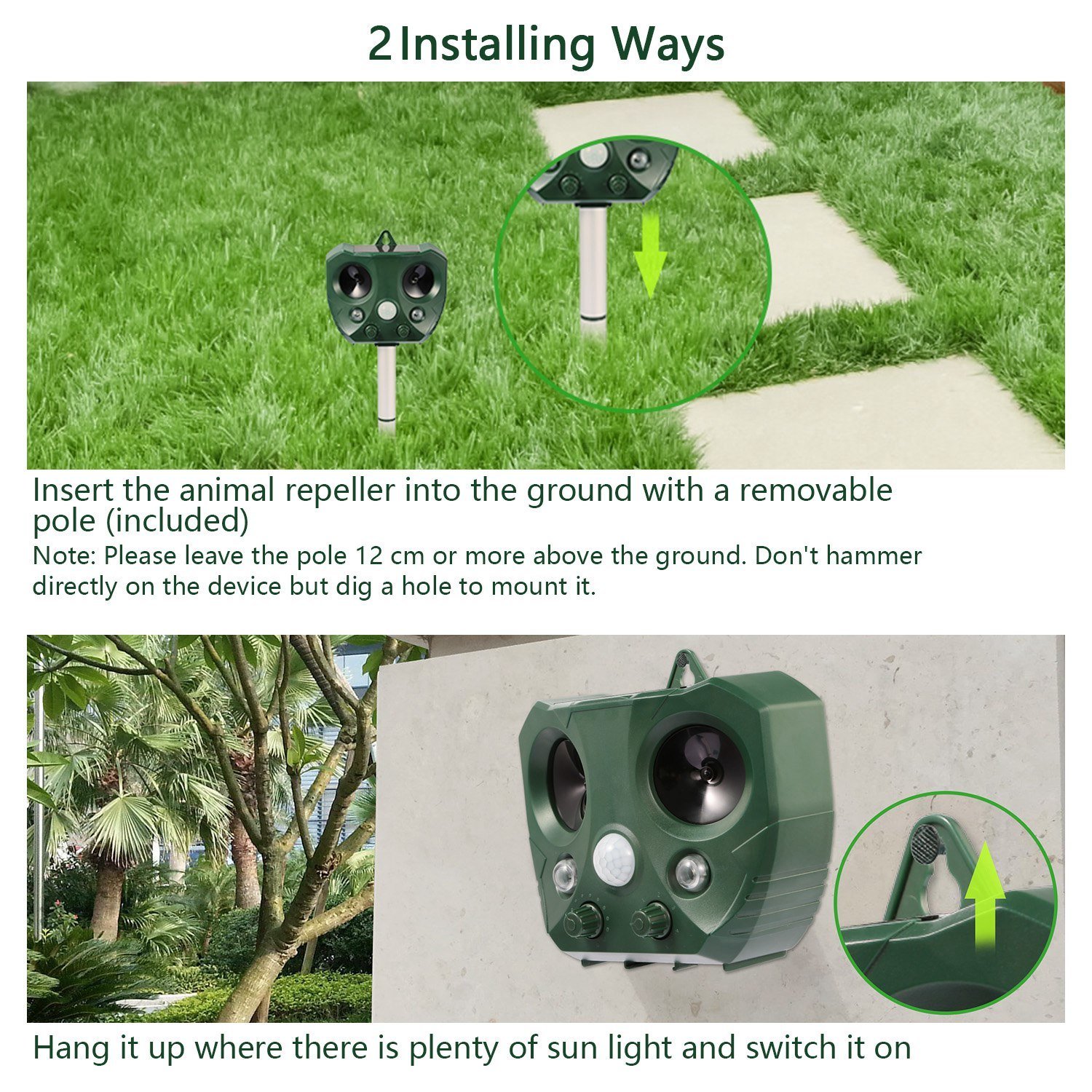 2 Installing Ways

Insert the animal repeller into the ground with a removable pole (included)

Note: Please leave the pole 12 cm or more above the ground. Don't hammer directly on the device but dig a hole to mount it.

Hang it up where there is plenty of sun light and switch it on